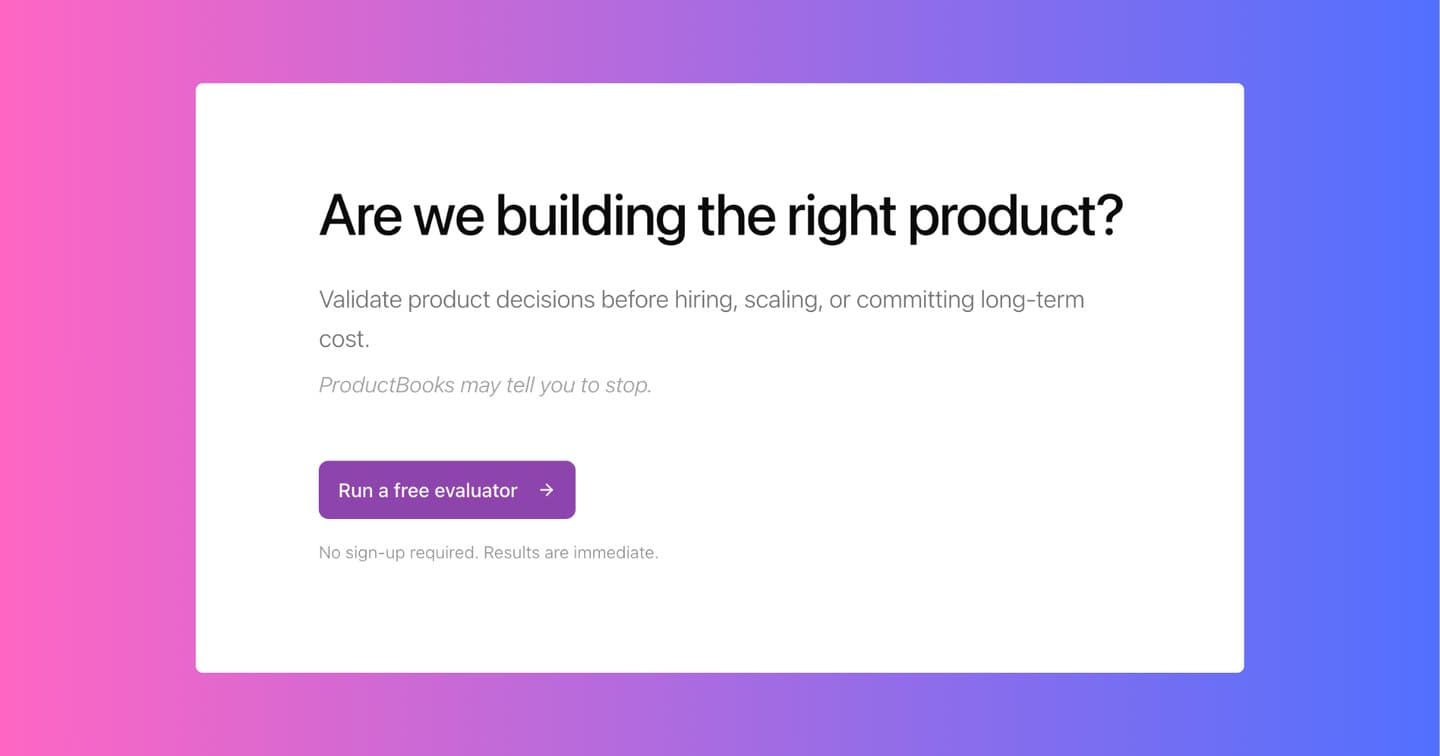 Are we building the right product?

Validate product decisions before hiring, scaling, or committing long-term cost.

ProductBooks may tell you to stop.

Run a free evaluator →

No sign-up required. Results are immediate.